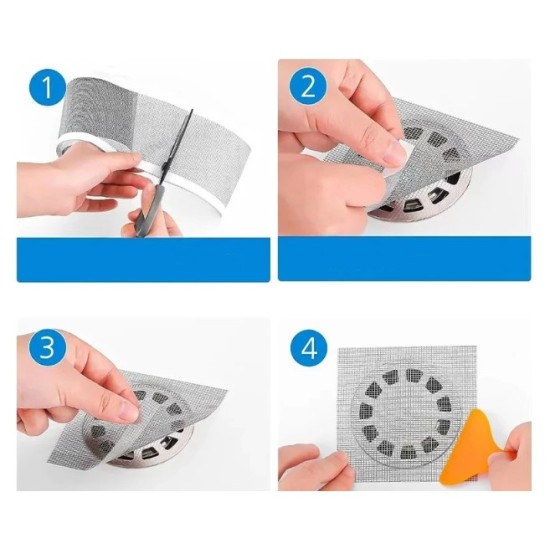 1
2
3
4